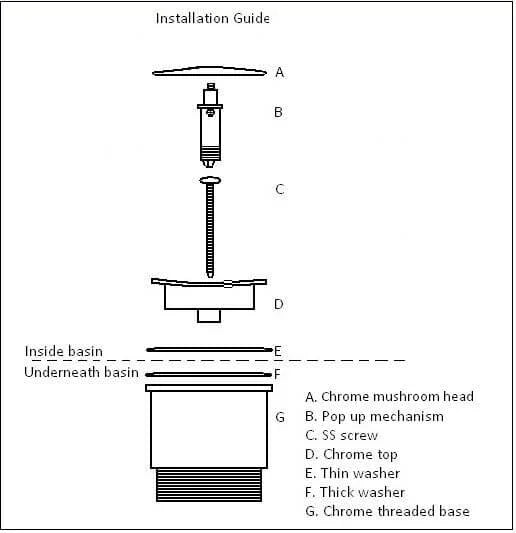 Installation Guide

A

B

C

D

Inside basin

E

Underneath basin

F

G

A. Chrome mushroom head
B. Pop up mechanism
C. SS screw
D. Chrome top
E. Thin washer
F. Thick washer
G. Chrome threaded base